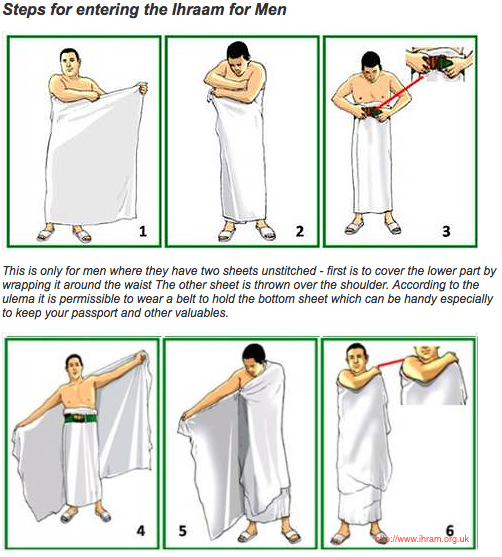 Steps for entering the Ihraam for Men

1

2

3

This is only for men where they have two sheets unstitched - first is to cover the lower part by wrapping it around the waist The other sheet is thrown over the shoulder. According to the ulema it is permissible to wear a belt to hold the bottom sheet which can be handy especially to keep your passport and other valuables.

4

5

6

http://www.ihram.org.uk